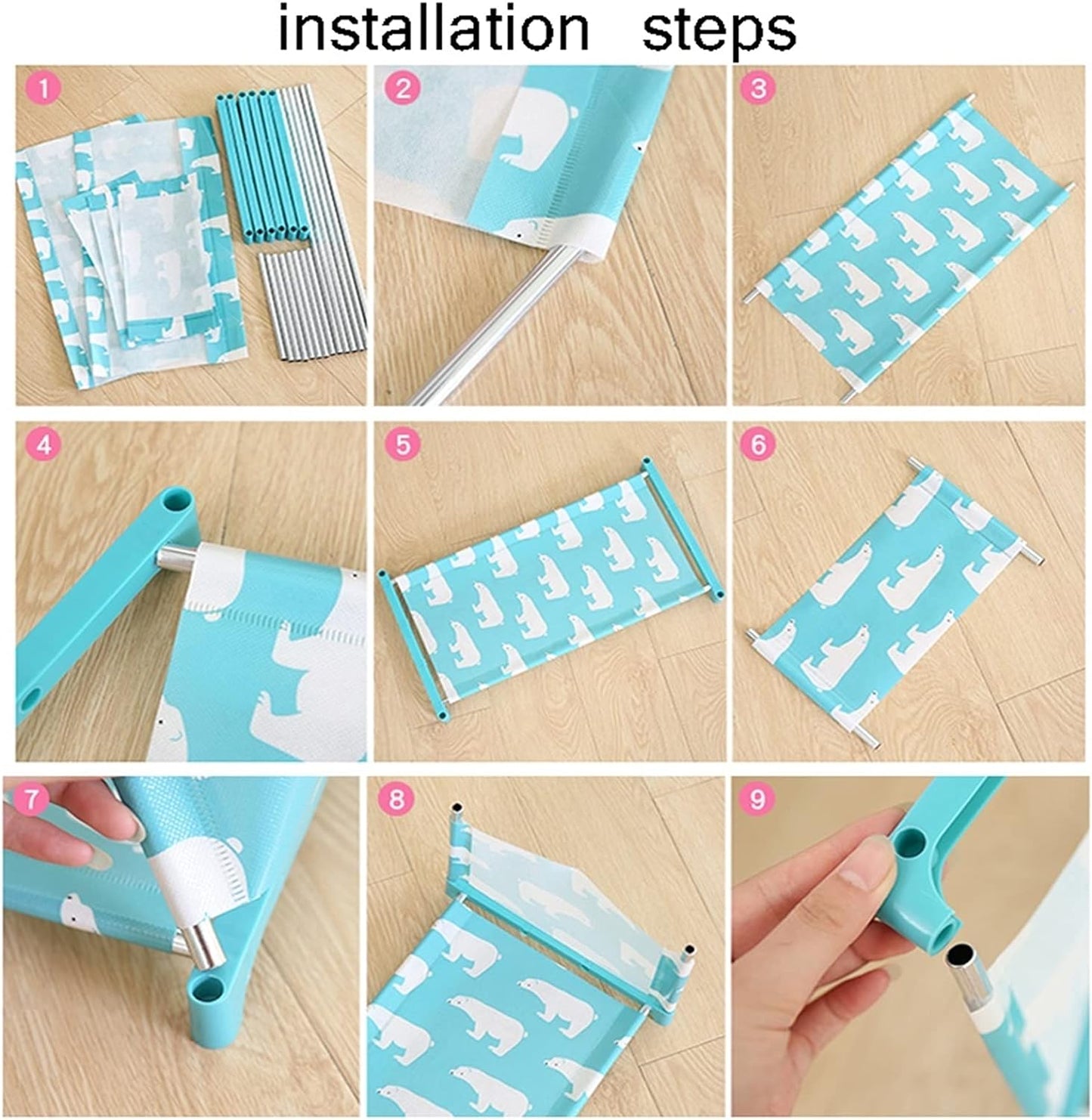 installation steps

1

2

3

4

5

6

7

8

9